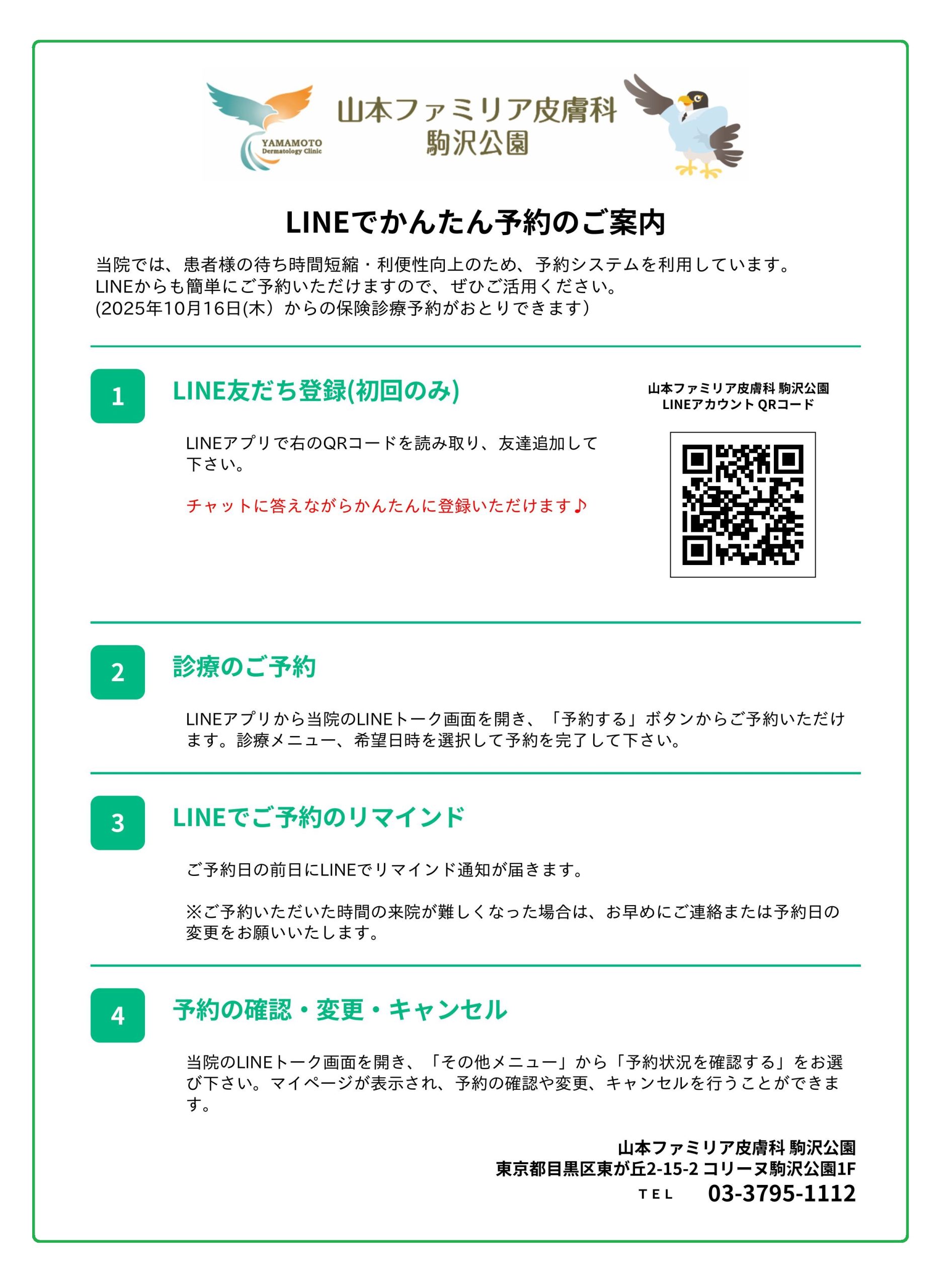 YAMAMOTO
Dermatology Clinic

山本ファミリア皮膚科
駒沢公園

LINEでかんたん予約のご案内

当院では、患者様の待ち時間短縮・利便性向上のため、予約システムを利用しています。
LINEからも簡単にご予約いただけますので、ぜひご活用ください。
(2025年10月16日(木）からの保険診療予約がおとりできます）

1

LINE友だち登録(初回のみ)

LINEアプリで右のQRコードを読み取り、友達追加して下さい。

チャットに答えながらかんたんに登録いただけます♪

山本ファミリア皮膚科 駒沢公園
LINEアカウント QRコード

2

診療のご予約

LINEアプリから当院のLINEトーク画面を開き、「予約する」ボタンからご予約いただけます。診療メニュー、希望日時を選択して予約を完了して下さい。

3

LINEでご予約のリマインド

ご予約日の前日にLINEでリマインド通知が届きます。

※ご予約いただいた時間の来院が難しくなった場合は、お早めにご連絡または予約日の変更をお願いいたします。

4

予約の確認・変更・キャンセル

当院のLINEトーク画面を開き、「その他メニュー」から「予約状況を確認する」をお選び下さい。マイページが表示され、予約の確認や変更、キャンセルを行うことができます。

山本ファミリア皮膚科 駒沢公園
東京都目黒区東が丘2-15-2 コリーヌ駒沢公園1F
TEL 03-3795-1112